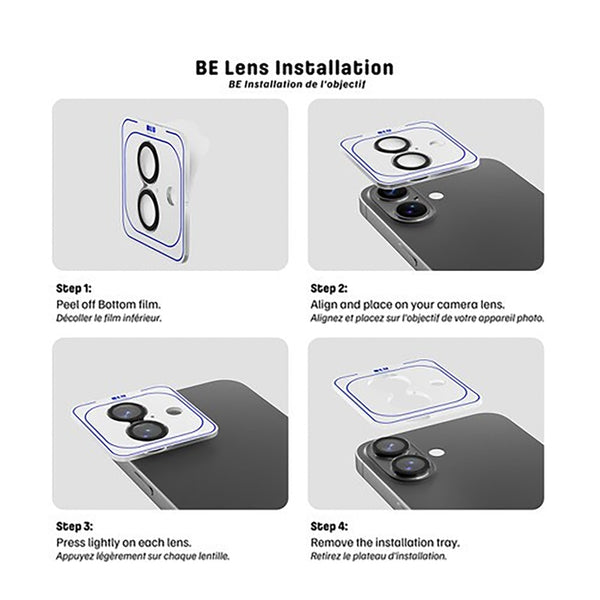 BE Lens Installation
BE Installation de l'objectif

Step 1:
Peel off Bottom film.
Décoller le film inférieur.

Step 2:
Align and place on your camera lens.
Alignez et placez sur l'objectif de votre appareil photo.

Step 3:
Press lightly on each lens.
Appuyez légèrement sur chaque lentille.

Step 4:
Remove the installation tray.
Retirez le plateau d'installation.