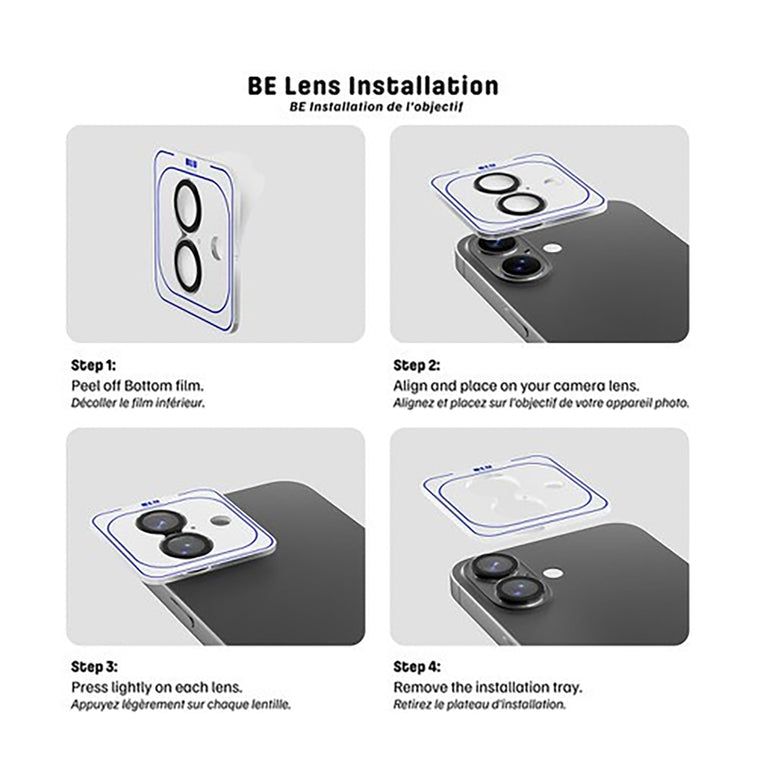 BE Lens Installation
BE Installation de l'objectif

Step 1:
Peel off Bottom film.
Décoller le film inférieur.

Step 2:
Align and place on your camera lens.
Alignez et placez sur l'objectif de votre appareil photo.

Step 3:
Press lightly on each lens.
Appuyez légèrement sur chaque lentille.

Step 4:
Remove the installation tray.
Retirez le plateau d'installation.